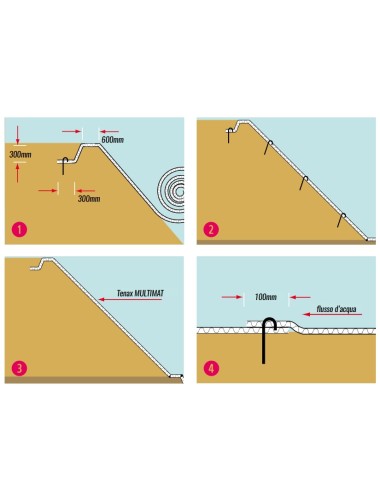 600mm
300mm
300mm
1
2
Tenax MULTIMAT
3
100mm
flusso d'acqua
4