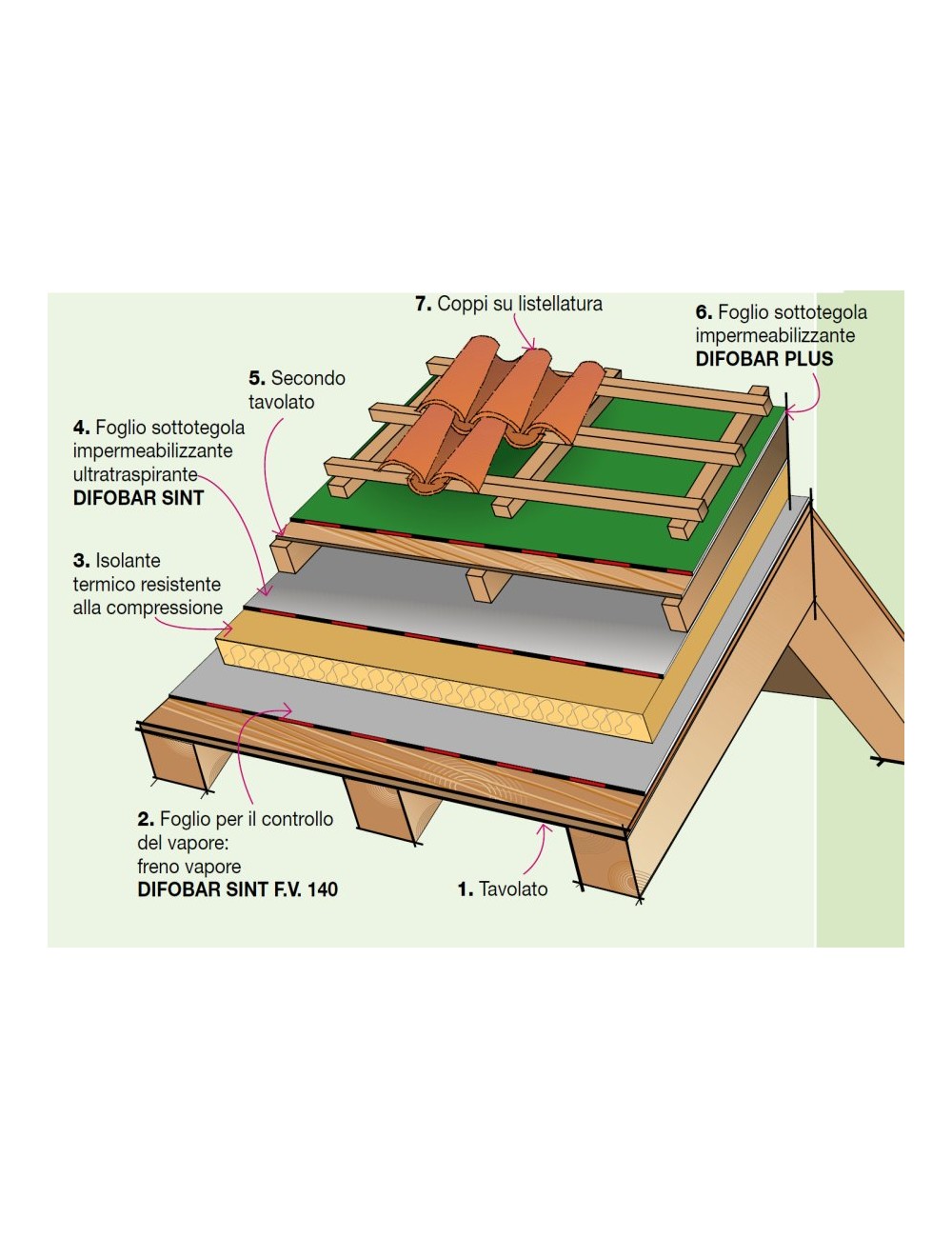 7. Coppi su listellatura

6. Foglio sottotegola impermeabilizzante DIFOBAR PLUS

5. Secondo tavolato

4. Foglio sottotegola impermeabilizzante ultratraspirante DIFOBAR SINT

3. Isolante termico resistente alla compressione

2. Foglio per il controllo del vapore: freno vapore DIFOBAR SINT F.V. 140

1. Tavolato