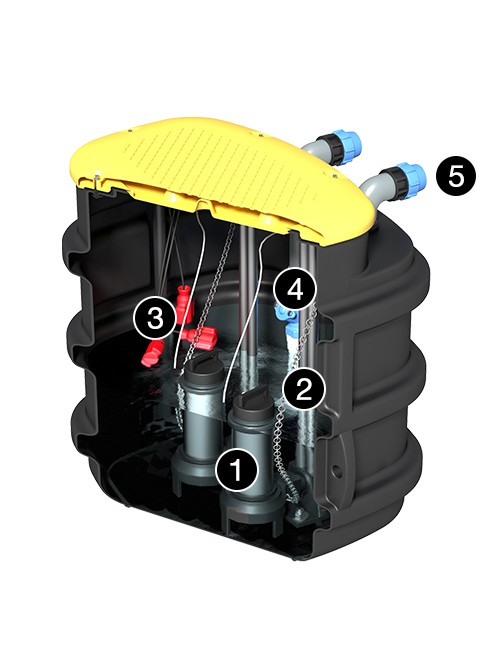 5
4
3
2
1