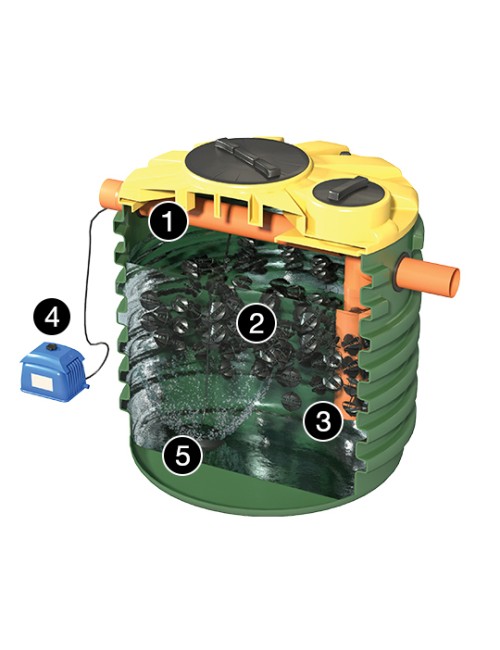 1
4
2
3
5