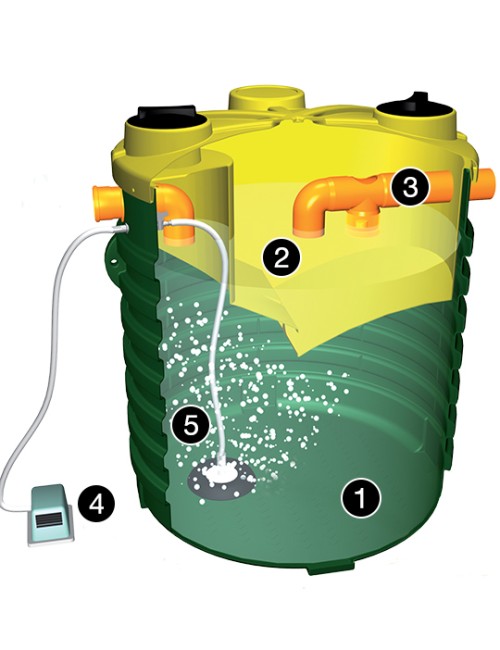 3
2
5
4
1